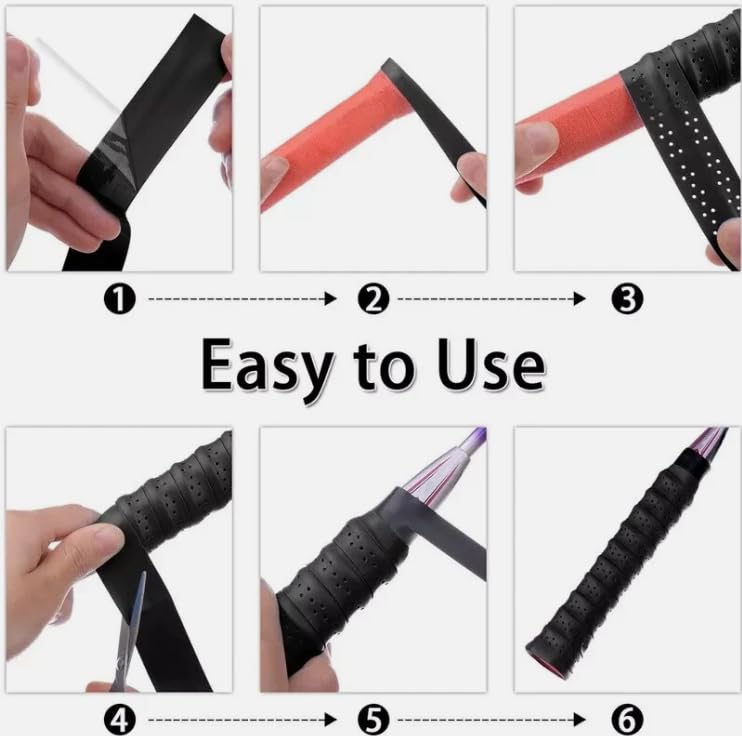 ❶ ❷ ❸

Easy to Use

❹ ❺ ❻